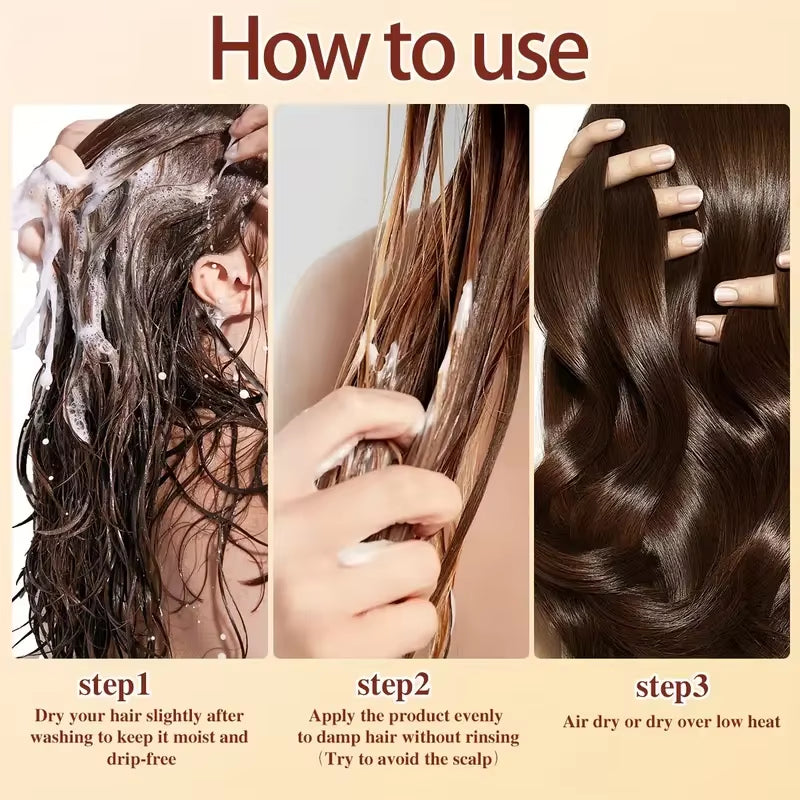 How to use

step1

Dry your hair slightly after washing to keep it moist and drip-free

step2

Apply the product evenly to damp hair without rinsing （Try to avoid the scalp）

step3

Air dry or dry over low heat